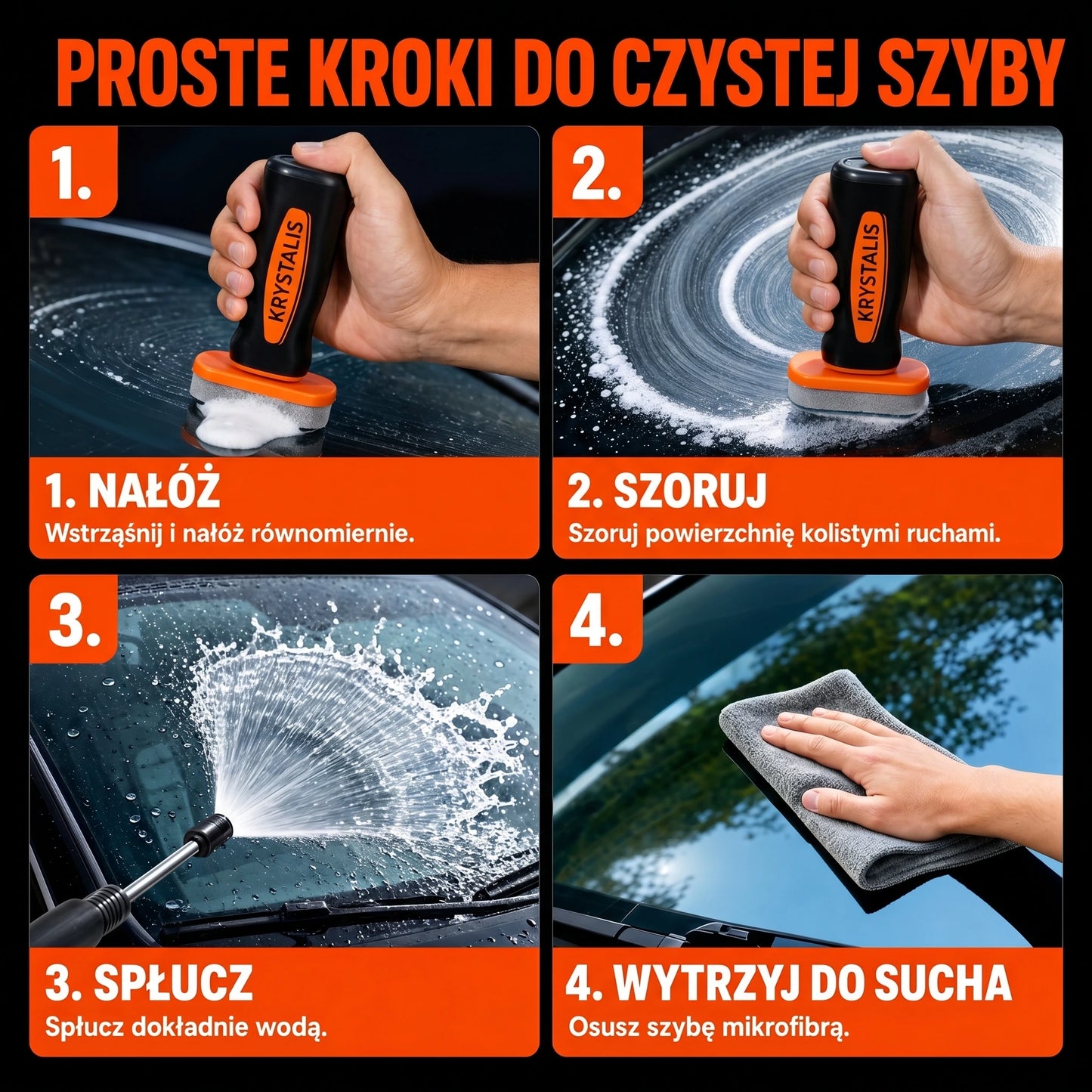 PROSTE KROKI DO CZYSTEJ SZYBY

1.

KRYSTALIS

1. NAŁÓŻ
Wstrząśnij i nałóż równomiernie.

2.

KRYSTALIS

2. SZORUJ
Szoruj powierzchnię kolistymi ruchami.

3.

3. SPŁUCZ
Spłucz dokładnie wodą.

4.

4. WYTRZYJ DO SUCHA
Osusz szybę mikrofibrą.